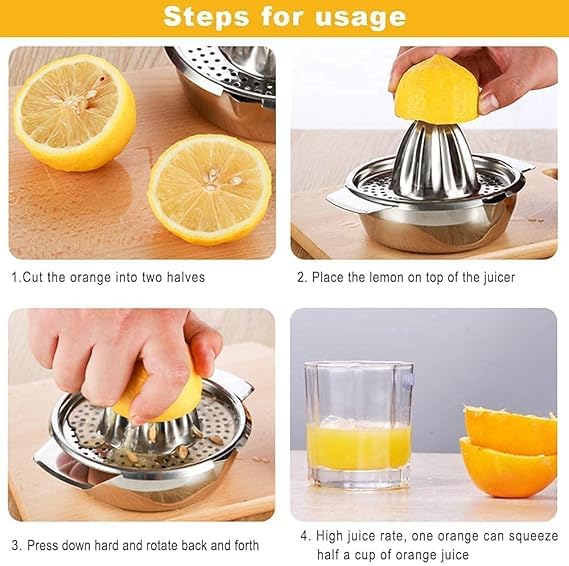 Steps for usage

1.Cut the orange into two halves

2. Place the lemon on top of the juicer

3. Press down hard and rotate back and forth

4. High juice rate, one orange can squeeze half a cup of orange juice