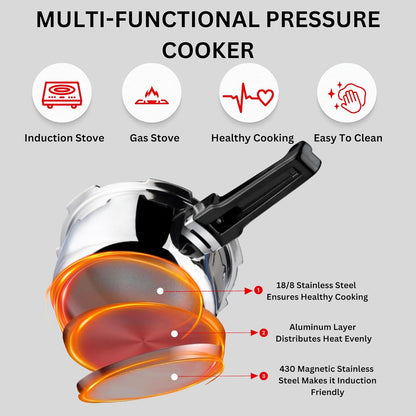 MULTI-FUNCTIONAL PRESSURE COOKER

Induction Stove

Gas Stove

Healthy Cooking

Easy To Clean

1 18/8 Stainless Steel Ensures Healthy Cooking

2 Aluminum Layer Distributes Heat Evenly

3 430 Magnetic Stainless Steel Makes it Induction Friendly